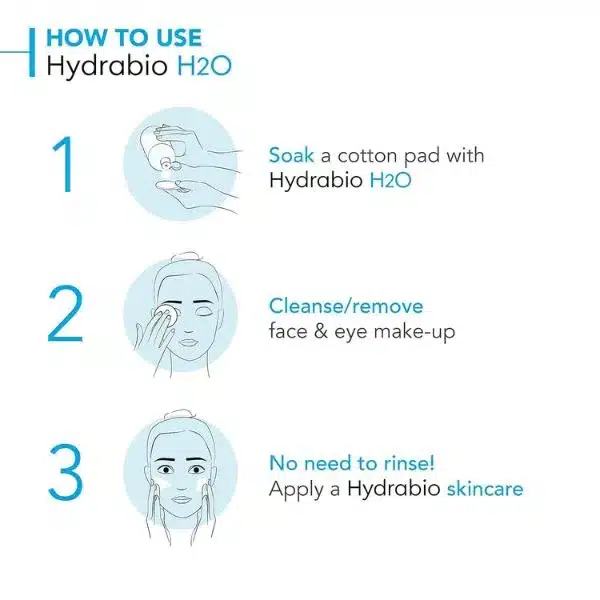 HOW TO USE
Hydrabio H2O

1

Soak a cotton pad with Hydrabio H2O

2

Cleanse/remove face & eye make-up

3

No need to rinse!
Apply a Hydrabio skincare